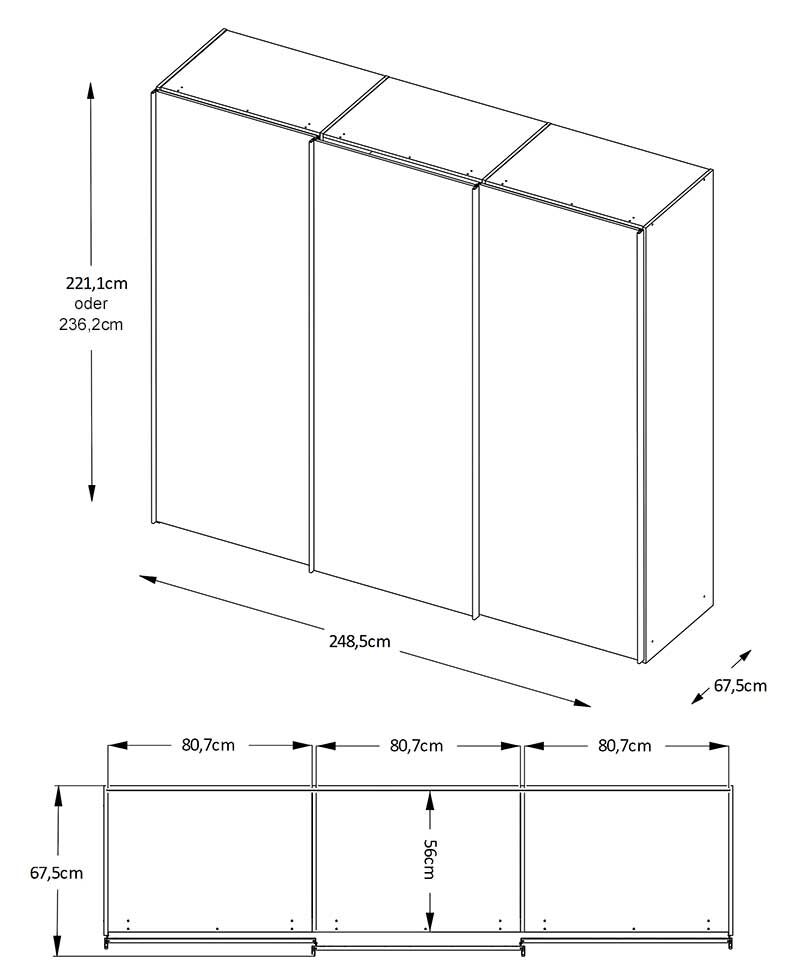 221,1cm
oder
236,2cm

248,5cm

67,5cm

80,7cm
80,7cm
80,7cm

67,5cm

56cm